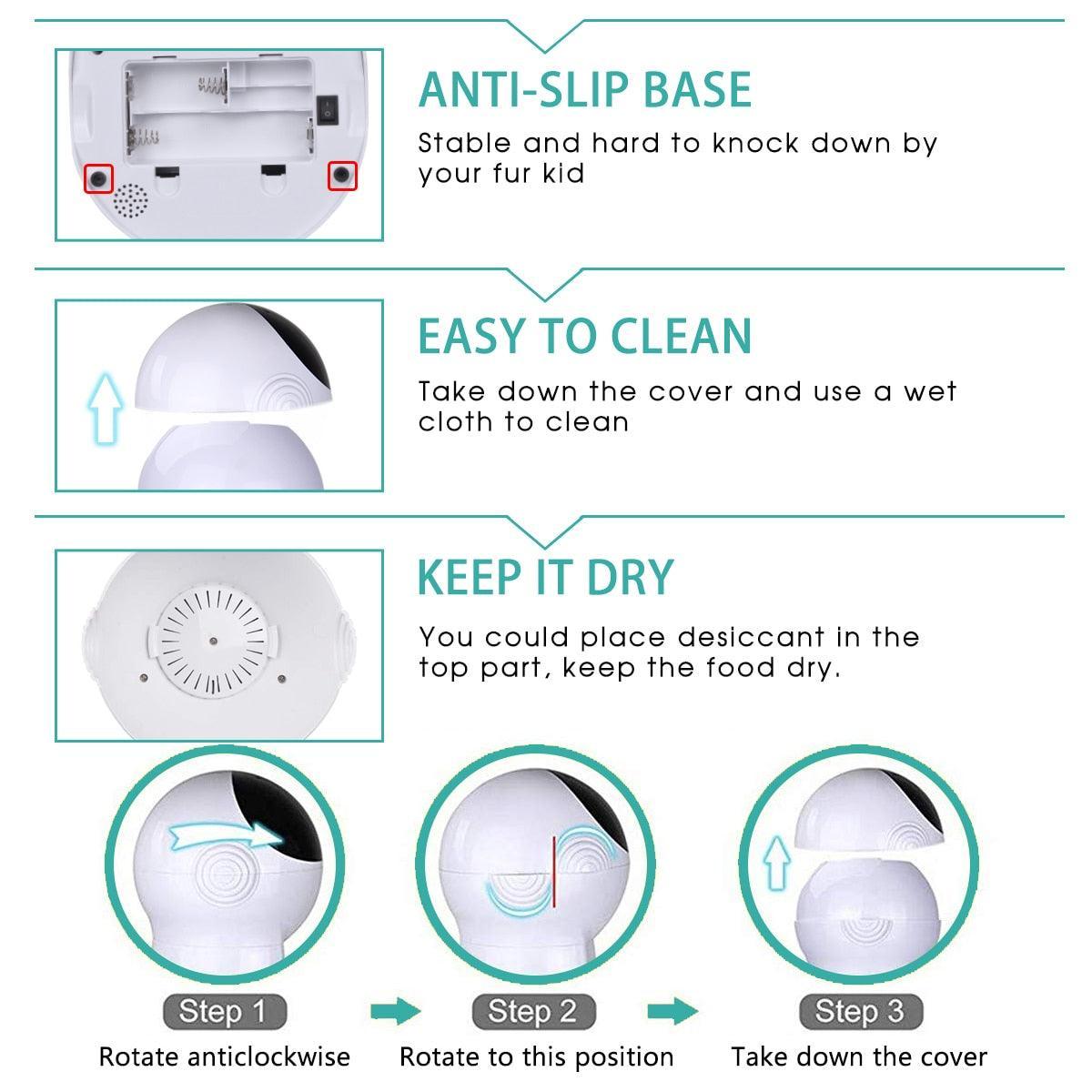 ANTI-SLIP BASE

Stable and hard to knock down by your fur kid

EASY TO CLEAN

Take down the cover and use a wet cloth to clean

KEEP IT DRY

You could place desiccant in the top part, keep the food dry.

Step 1
Rotate anticlockwise

Step 2
Rotate to this position

Step 3
Take down the cover